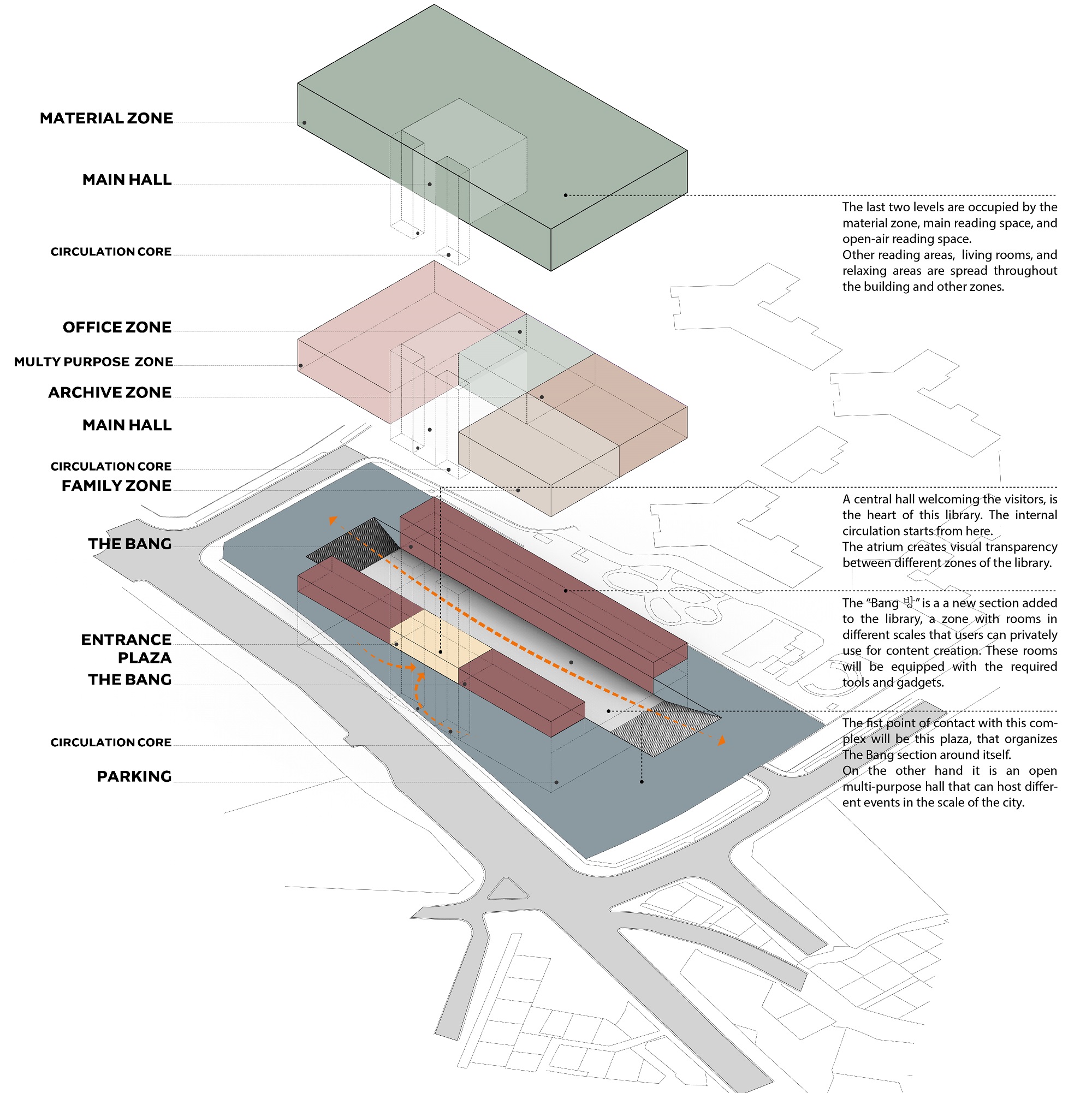 MATERIAL ZONE

MAIN HALL

CIRCULATION CORE

OFFICE ZONE

MULTY PURPOSE ZONE

ARCHIVE ZONE

MAIN HALL

CIRCULATION CORE

FAMILY ZONE

THE BANG

ENTRANCE PLAZA

THE BANG

CIRCULATION CORE

PARKING

The last two levels are occupied by the material zone, main reading space, and open-air reading space.
Other reading areas, living rooms, and relaxing areas are spread throughout the building and other zones.

A central hall welcoming the visitors, is the heart of this library. The internal circulation starts from here.
The atrium creates visual transparency between different zones of the library.

The "Bang 방" is a a new section added to the library, a zone with rooms in different scales that users can privately use for content creation. These rooms will be equipped with the required tools and gadgets.

The fist point of contact with this complex will be this plaza, that organizes The Bang section around itself.
On the other hand it is an open multi-purpose hall that can host different events in the scale of the city.